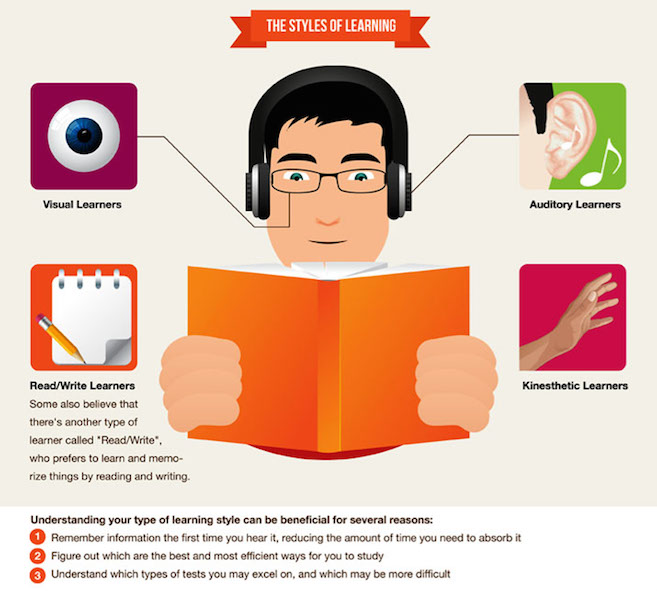 THE STYLES OF LEARNING

Visual Learners

Auditory Learners

Read/Write Learners
Some also believe that there's another type of learner called "Read/Write", who prefers to learn and memorize things by reading and writing.

Kinesthetic Learners

Understanding your type of learning style can be beneficial for several reasons:
1 Remember information the first time you hear it, reducing the amount of time you need to absorb it
2 Figure out which are the best and most efficient ways for you to study
3 Understand which types of tests you may excel on, and which may be more difficult